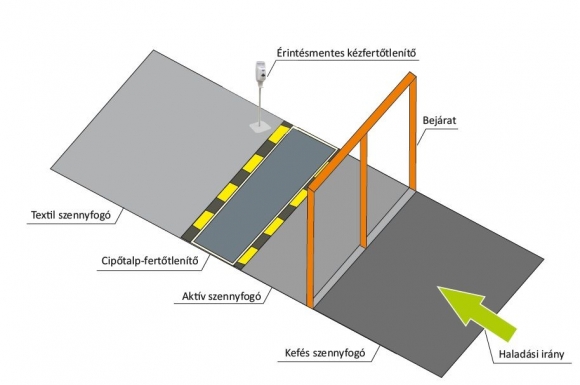 Érintésmentes kézfertőtlenítő

Bejárat

Textil szennyfogó

Cipőtalp-fertőtlenítő

Aktív szennyfogó

Kefés szennyfogó

Haladási irány